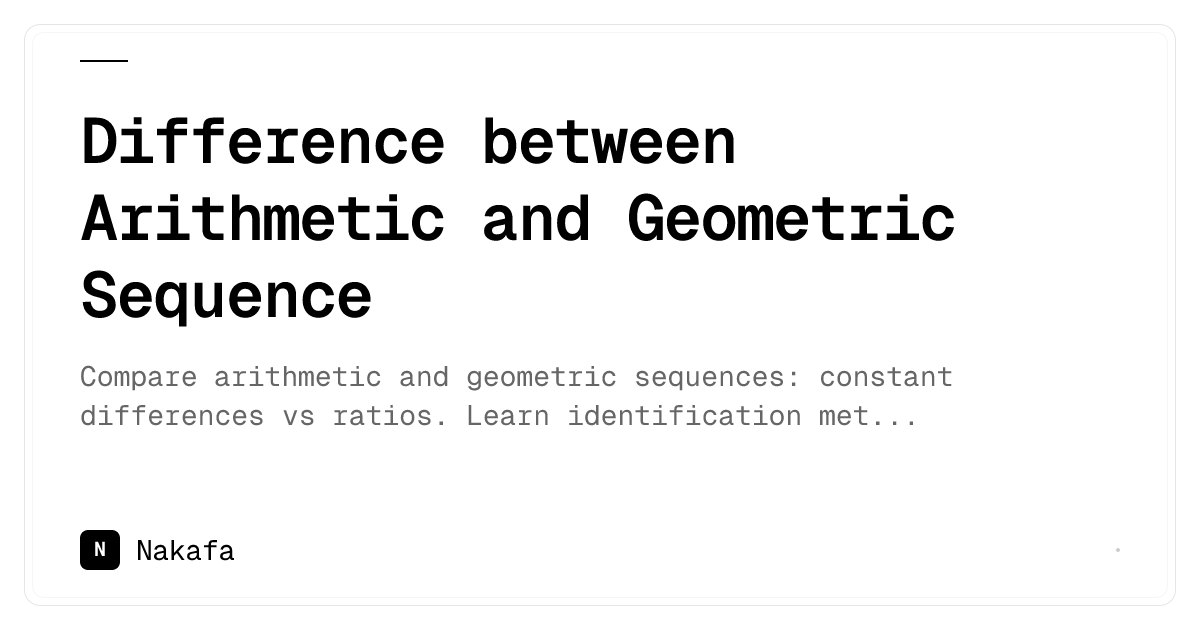 Difference between Arithmetic and Geometric Sequence

Compare arithmetic and geometric sequences: constant differences vs ratios. Learn identification met...

N Nakafa