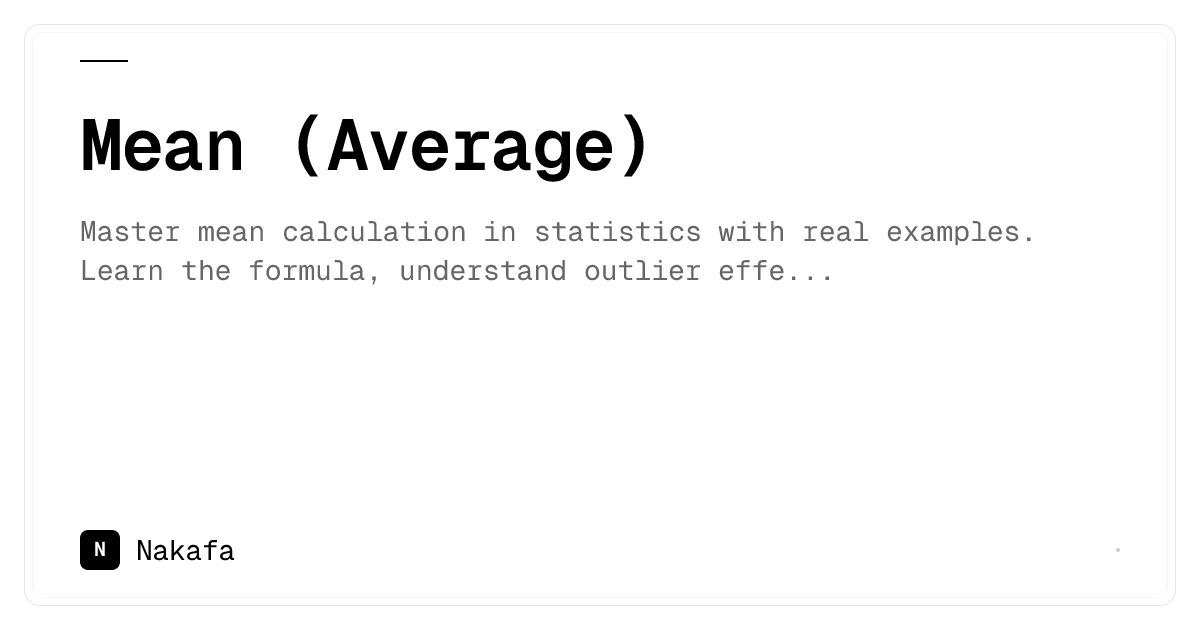 Mean (Average)

Master mean calculation in statistics with real examples. Learn the formula, understand outlier effe...

N Nakafa