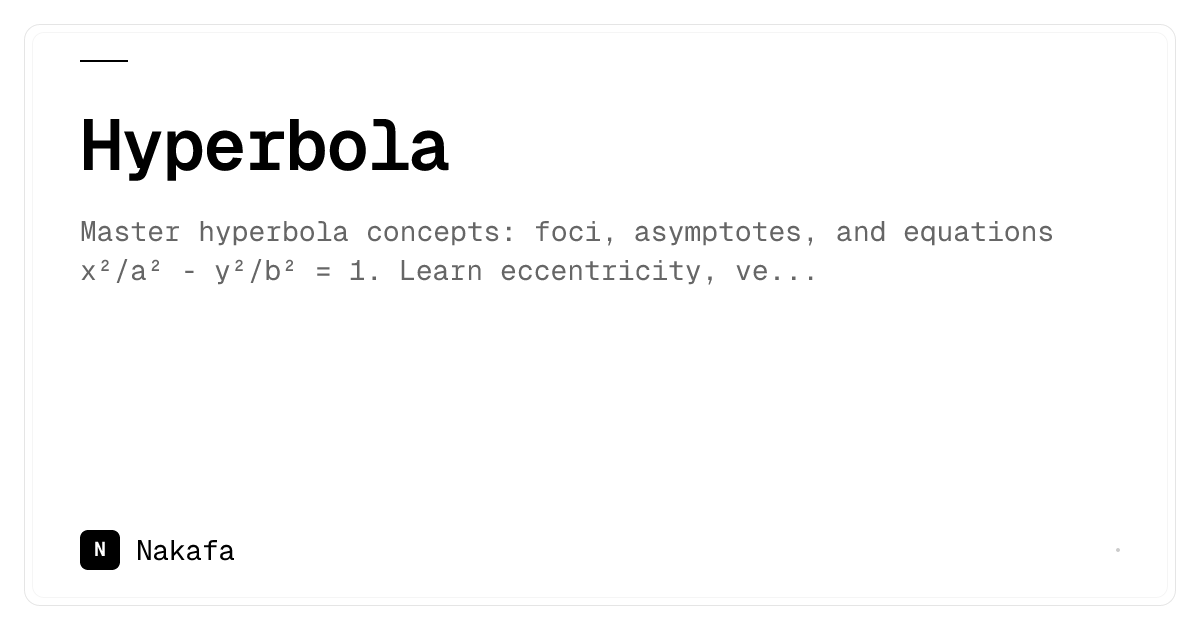 Hyperbola

Master hyperbola concepts: foci, asymptotes, and equations $x^2/a^2 - y^2/b^2 = 1$. Learn eccentricity, ve...

N Nakafa