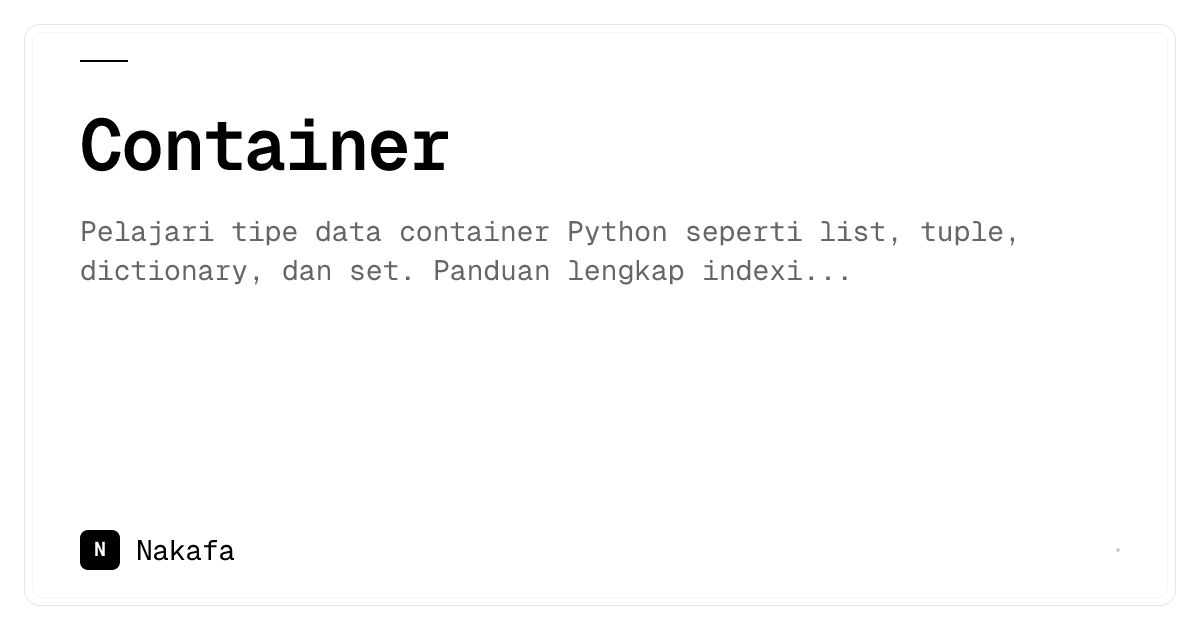 Container

Pelajari tipe data container Python seperti list, tuple, dictionary, dan set. Panduan lengkap indexi...

N Nakafa